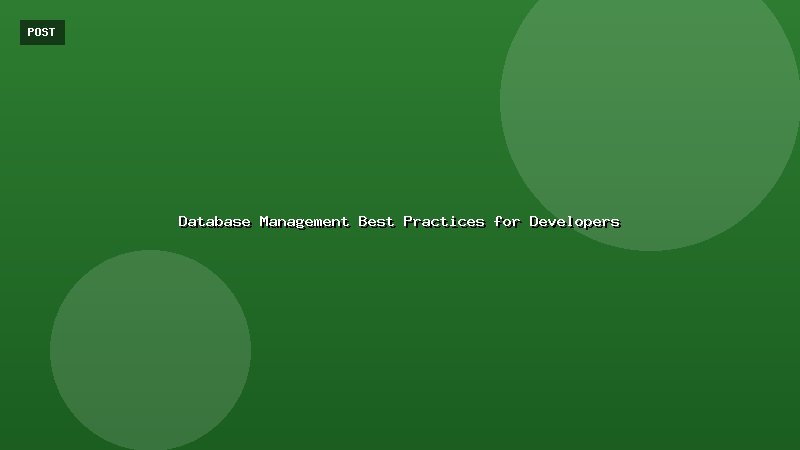 POST

Database Management Best Practices for Developers